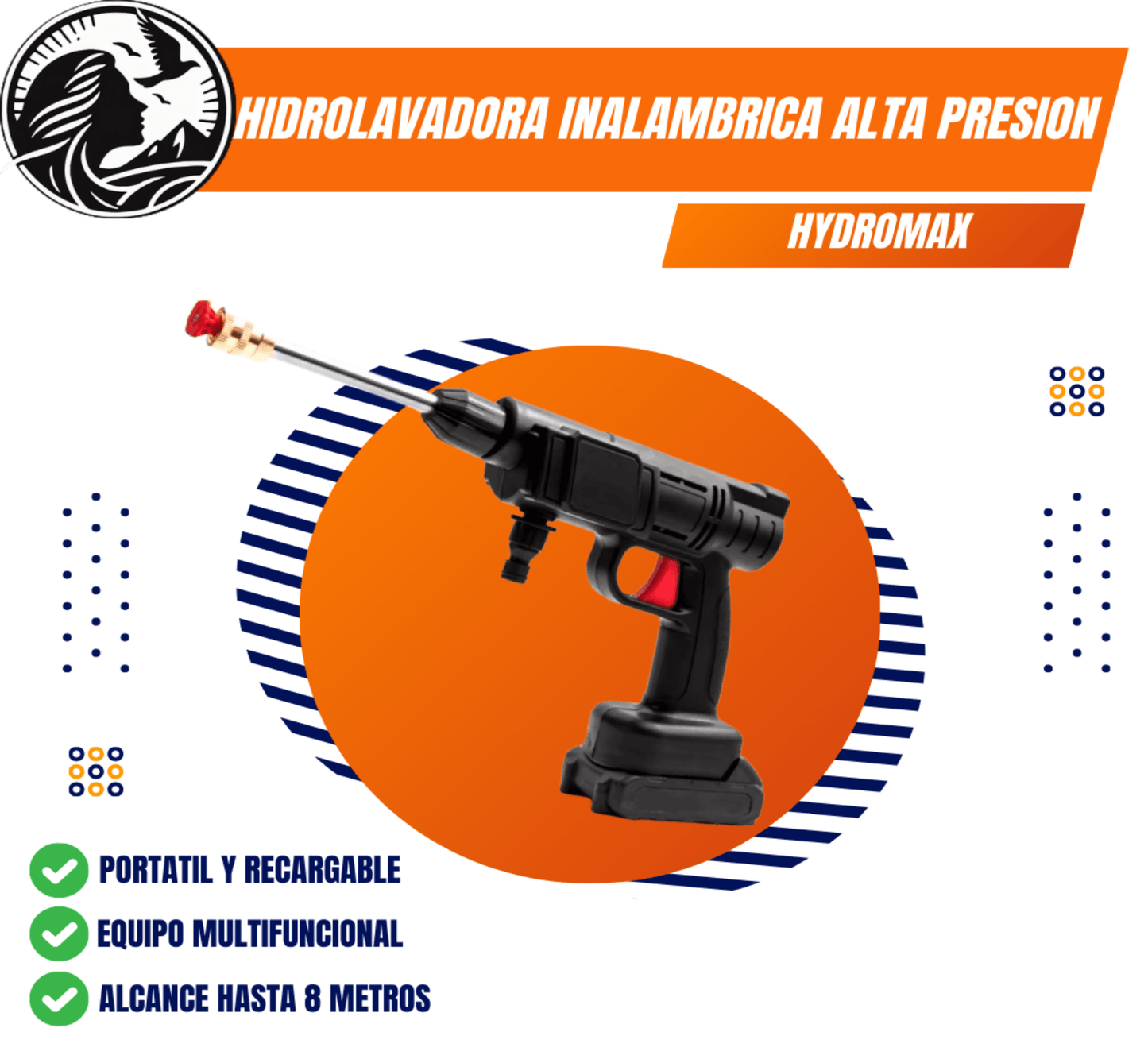 HIDROLAVADORA INALAMBRICA ALTA PRESION

HYDROMAX

PORTATIL Y RECARGABLE

EQUIPO MULTIFUNCIONAL

ALCANCE HASTA 8 METROS